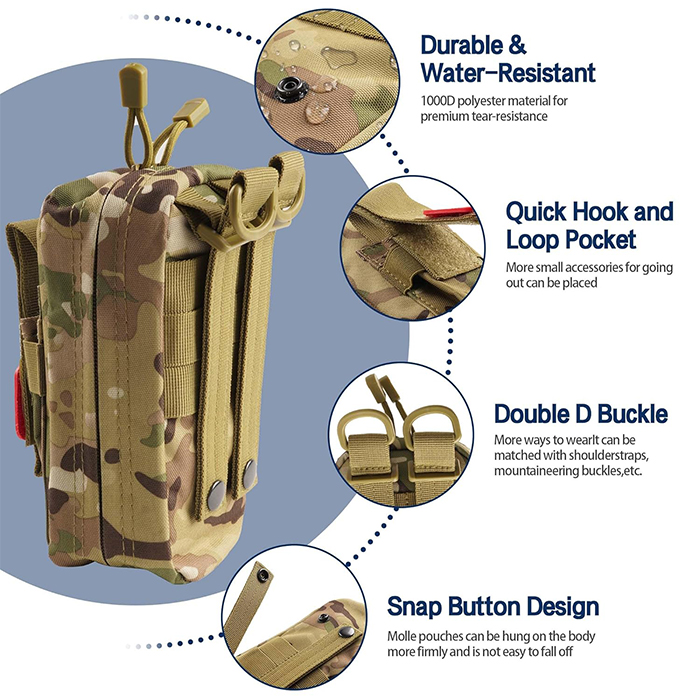 Durable & Water-Resistant
1000D polyester material for premium tear-resistance

Quick Hook and Loop Pocket
More small accessories for going out can be placed

Double D Buckle
More ways to wearIt can be matched with shoulderstraps, mountaineering buckles,etc.

Snap Button Design
Molle pouches can be hung on the body more firmly and is not easy to fall off