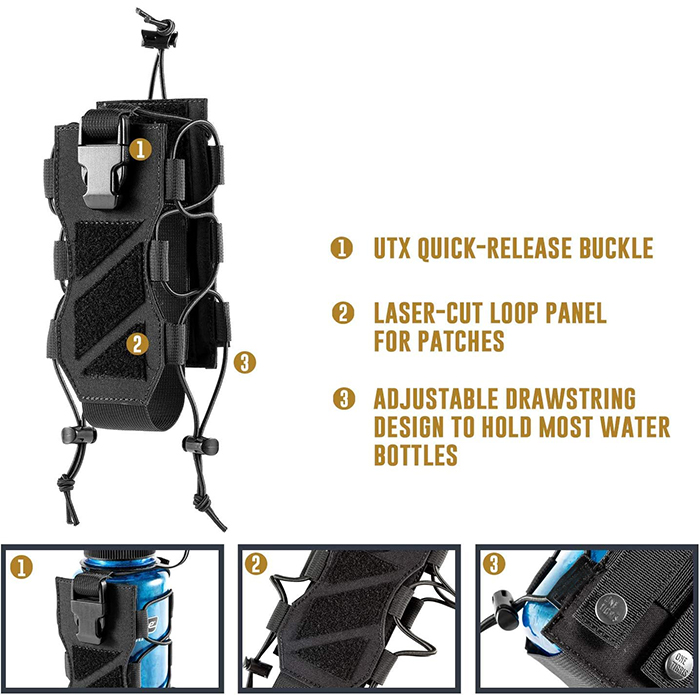 1

2

3

1 UTX QUICK-RELEASE BUCKLE

2 LASER-CUT LOOP PANEL FOR PATCHES

3 ADJUSTABLE DRAWSTRING DESIGN TO HOLD MOST WATER BOTTLES

1

2

3

ONE TIGRIS

ONE TIGRIS